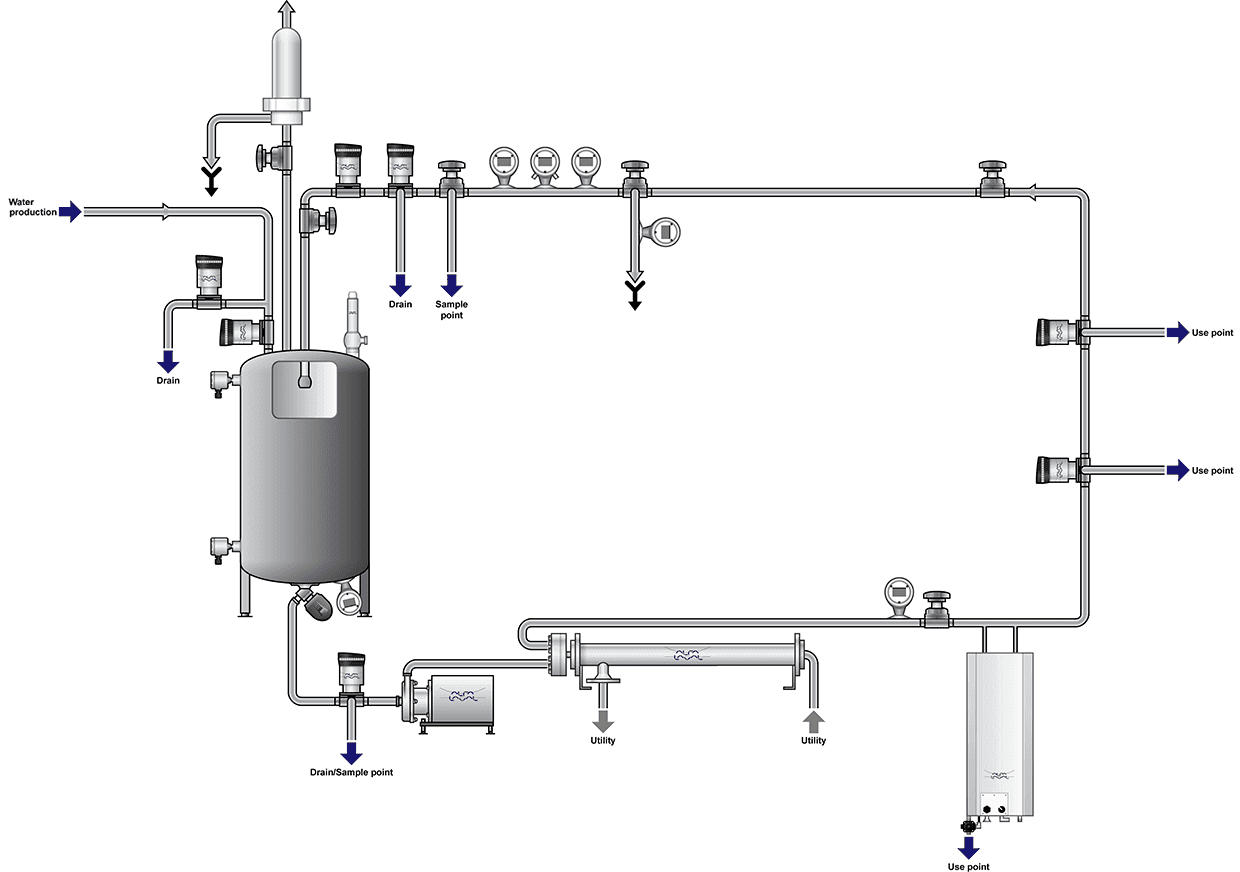 Water production

Drain

Drain

Sample point

Use point

Use point

Drain/Sample point

Utility

Utility

Use point